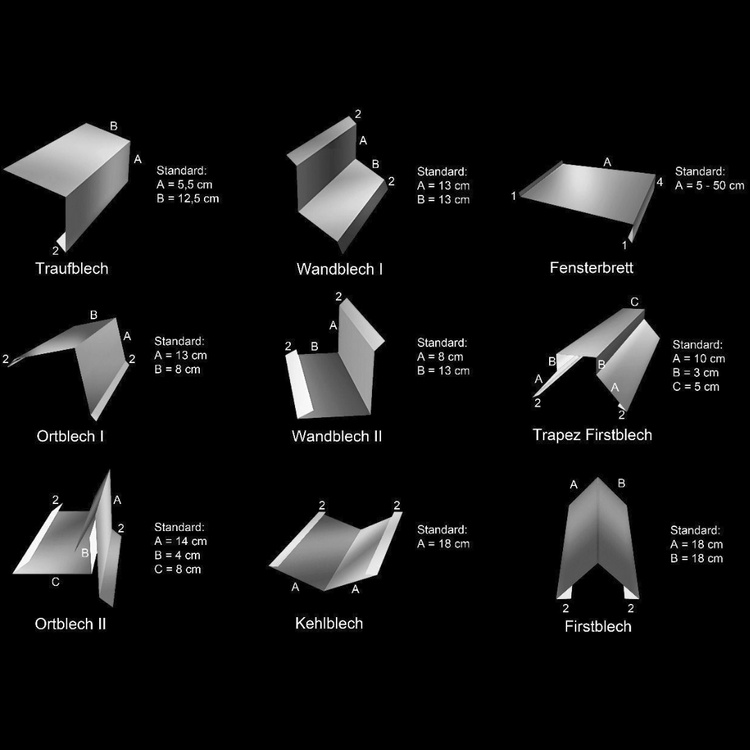 B
A
2
Standard:
A = 5,5 cm
B = 12,5 cm
Traufblech

2
A
B
2
Standard:
A = 13 cm
B = 13 cm
Wandblech I

A
1
4
1
Standard:
A = 5 - 50 cm
Fensterbrett

B
A
2
2
Standard:
A = 13 cm
B = 8 cm
Ortblech I

2
A
2
B
Standard:
A = 8 cm
B = 13 cm
Wandblech II

C
B
B
A
A
2
2
Standard:
A = 10 cm
B = 3 cm
C = 5 cm
Trapez Firstblech

2
A
2
B
C
Standard:
A = 14 cm
B = 4 cm
C = 8 cm
Ortblech II

2
2
A
A
Standard:
A = 18 cm
Kehlblech

A
B
2
2
Standard:
A = 18 cm
B = 18 cm
Firstblech