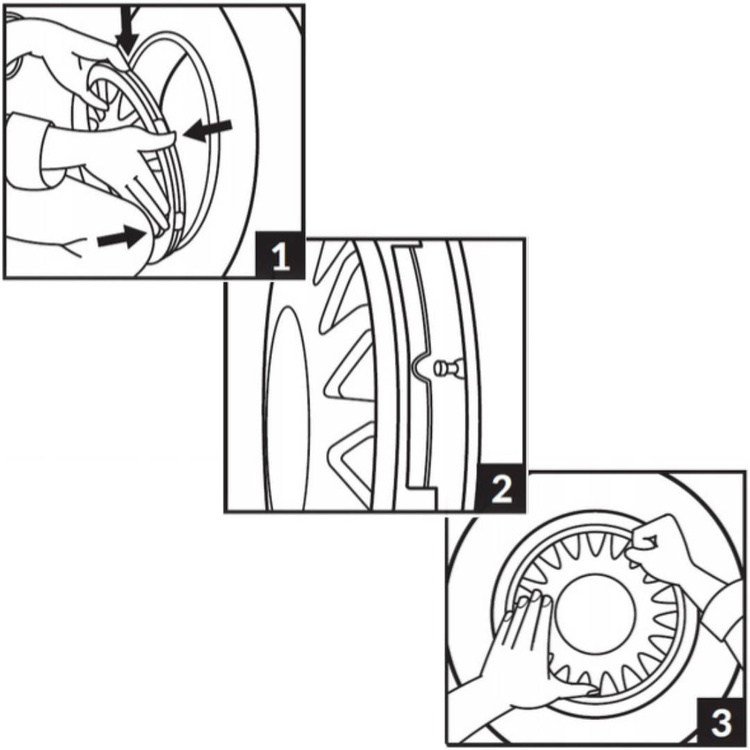 1

2

3